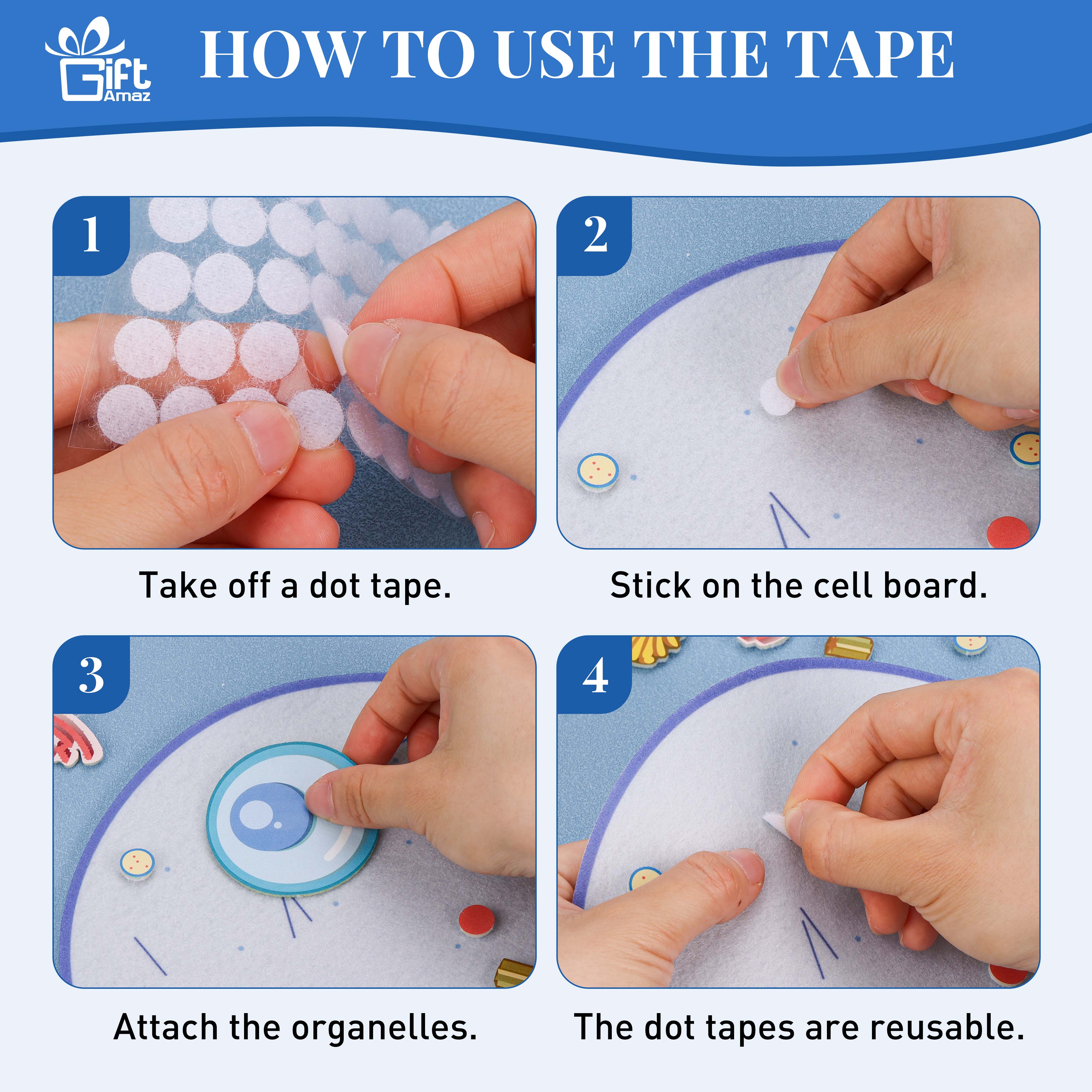 Gift Amaz

HOW TO USE THE TAPE

1

Take off a dot tape.

2

Stick on the cell board.

3

Attach the organelles.

4

The dot tapes are reusable.